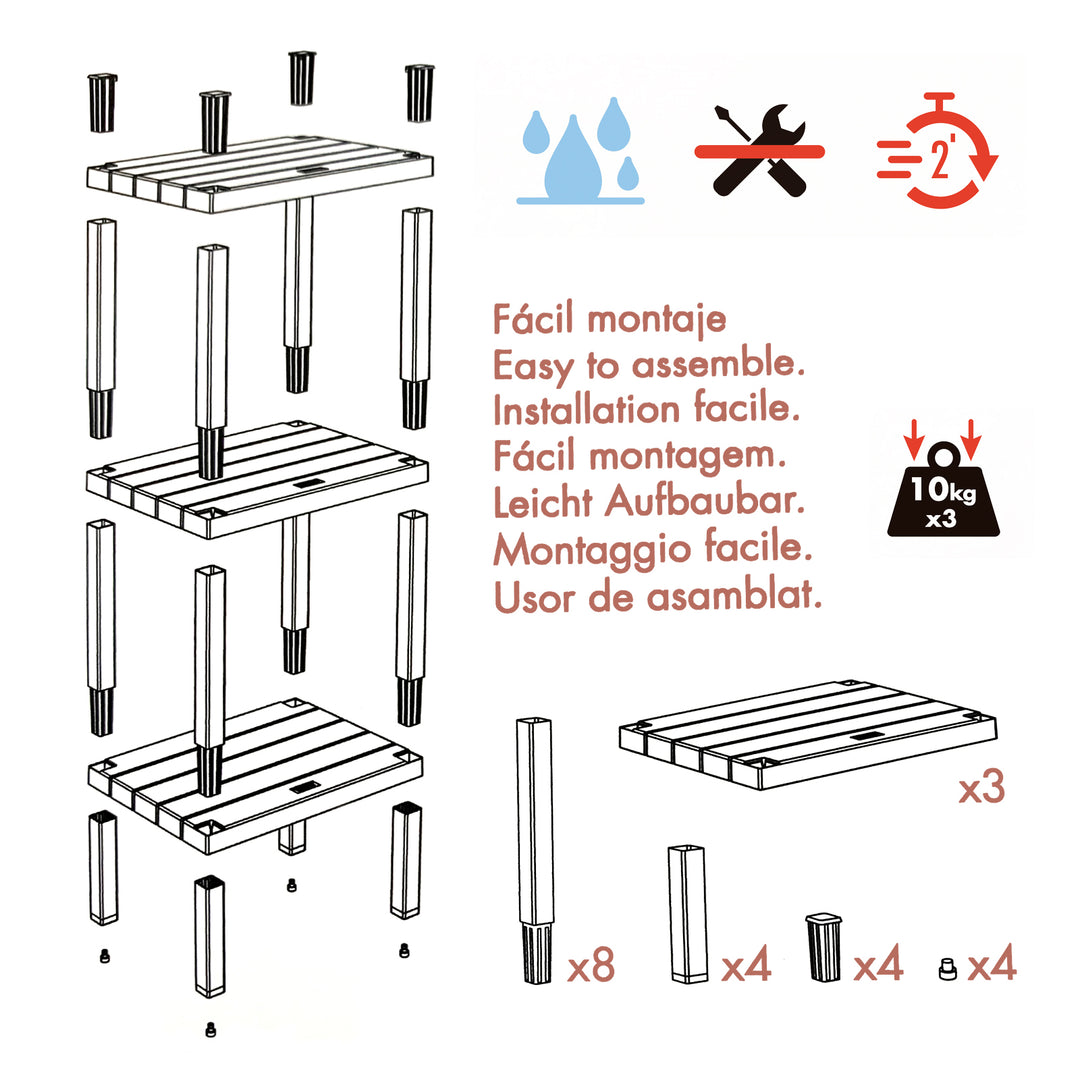 2'

Fácil montaje
Easy to assemble.
Installation facile.
Fácil montagem.
Leicht Aufbaubar.
Montaggio facile.
Usor de asamblat.

10kg
x3

x3

x8

x4

x4

x4