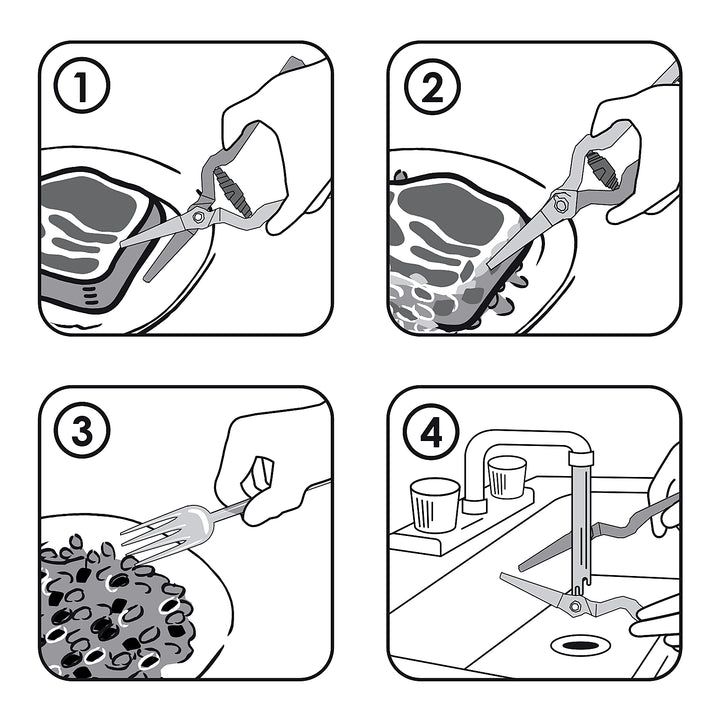 1

2

3

4